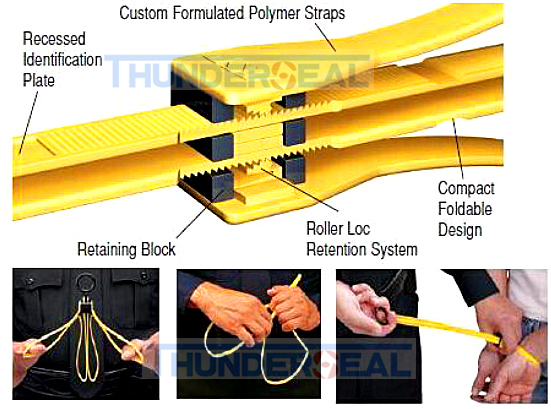 Custom Formulated Polymer Straps

Recessed Identification Plate

THUNDERSEAL

Compact Foldable Design

Roller Loc Retention System

Retaining Block

THUNDERSEAL